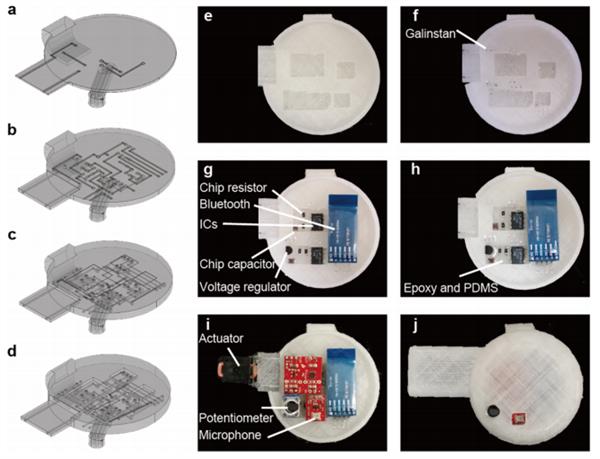 a

b

c

d

e

f

Galinstan

g

Chip resistor

Bluetooth

ICs

Chip capacitor

Voltage regulator

h

Epoxy and PDMS

i

Actuator

Potentiometer

Microphone

j